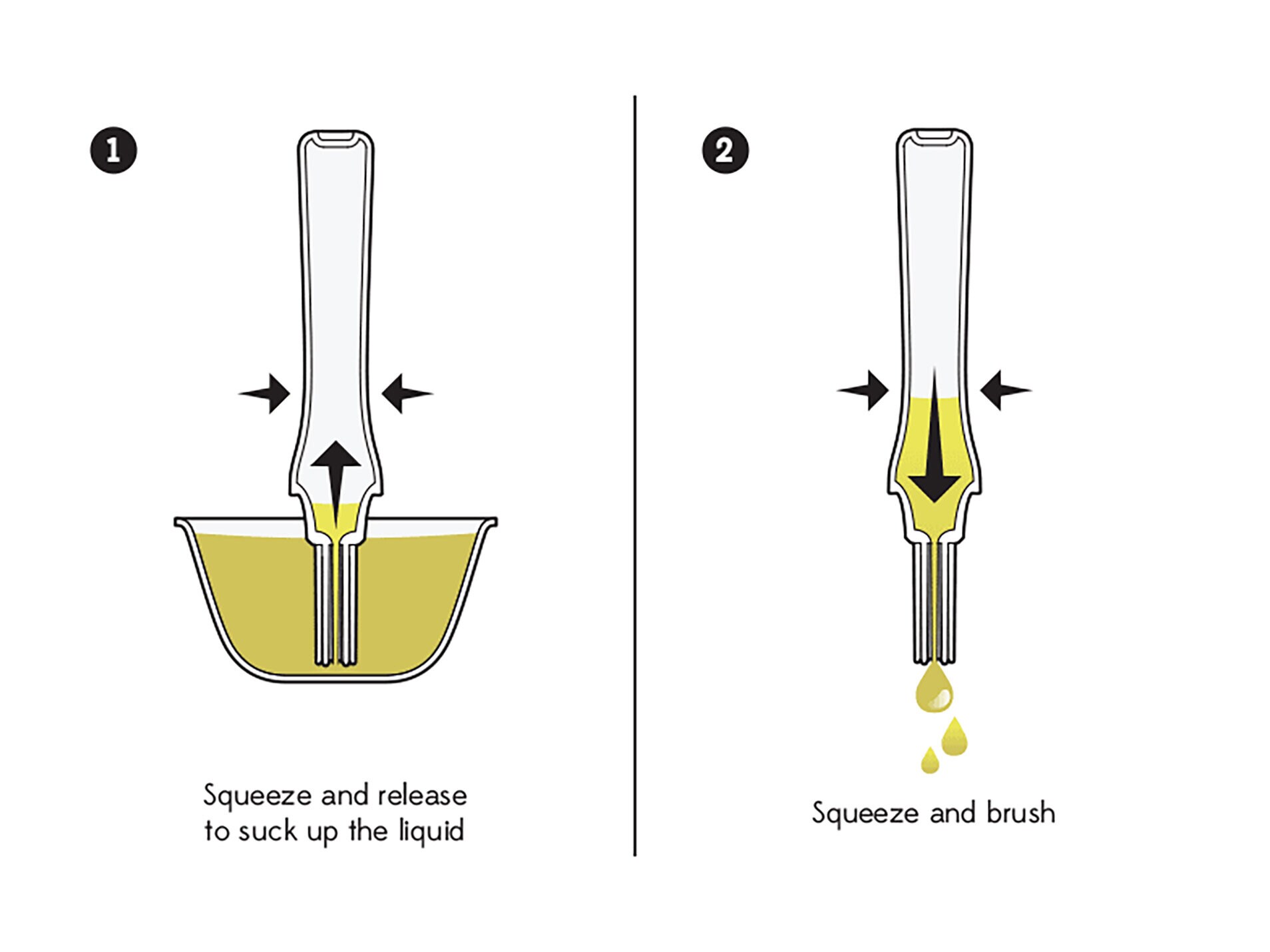 1

Squeeze and release to suck up the liquid

2

Squeeze and brush