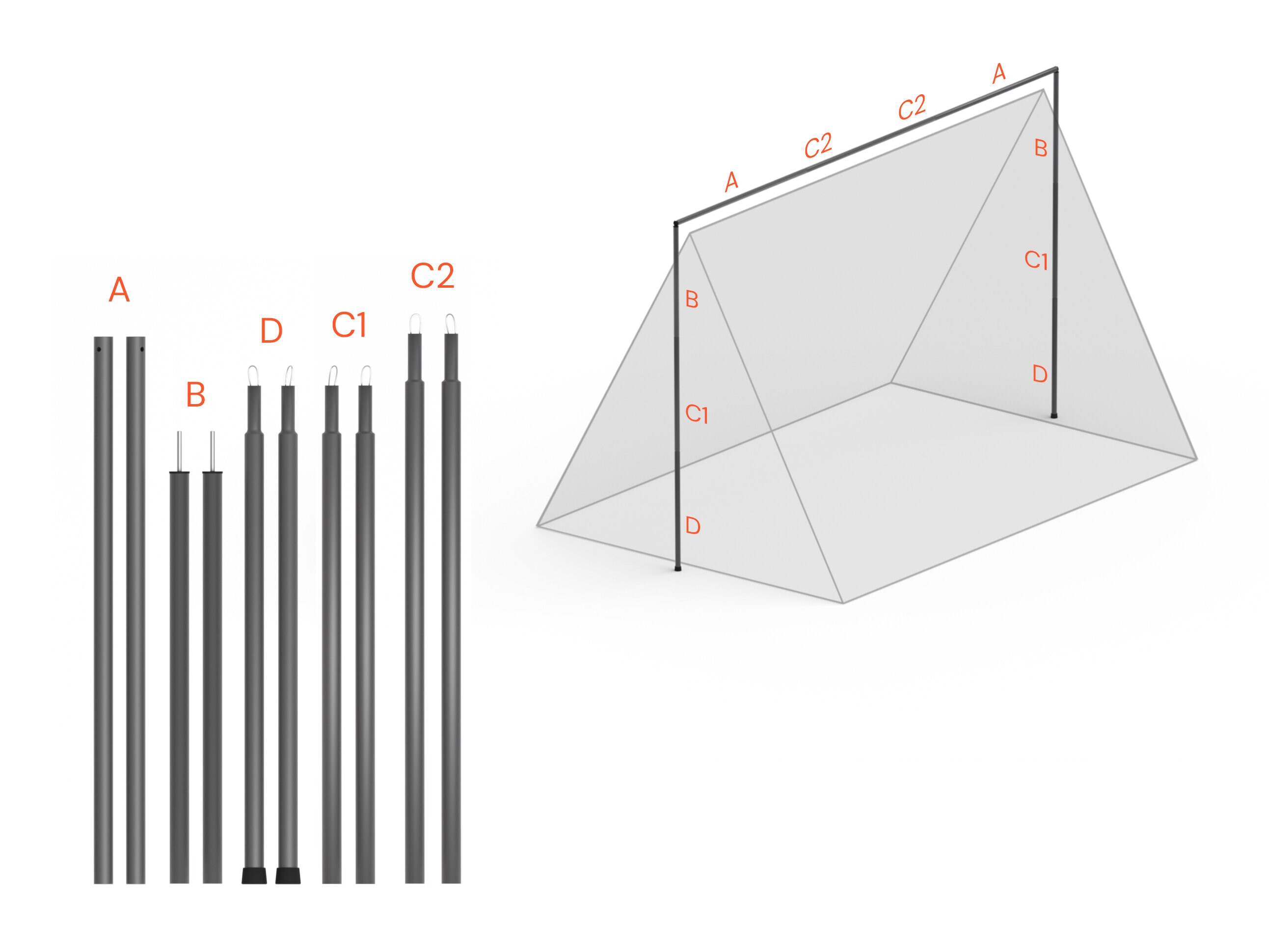 A
B
D
C1
C2

A
C2
C2
A
B
C1
D
B
C1
D