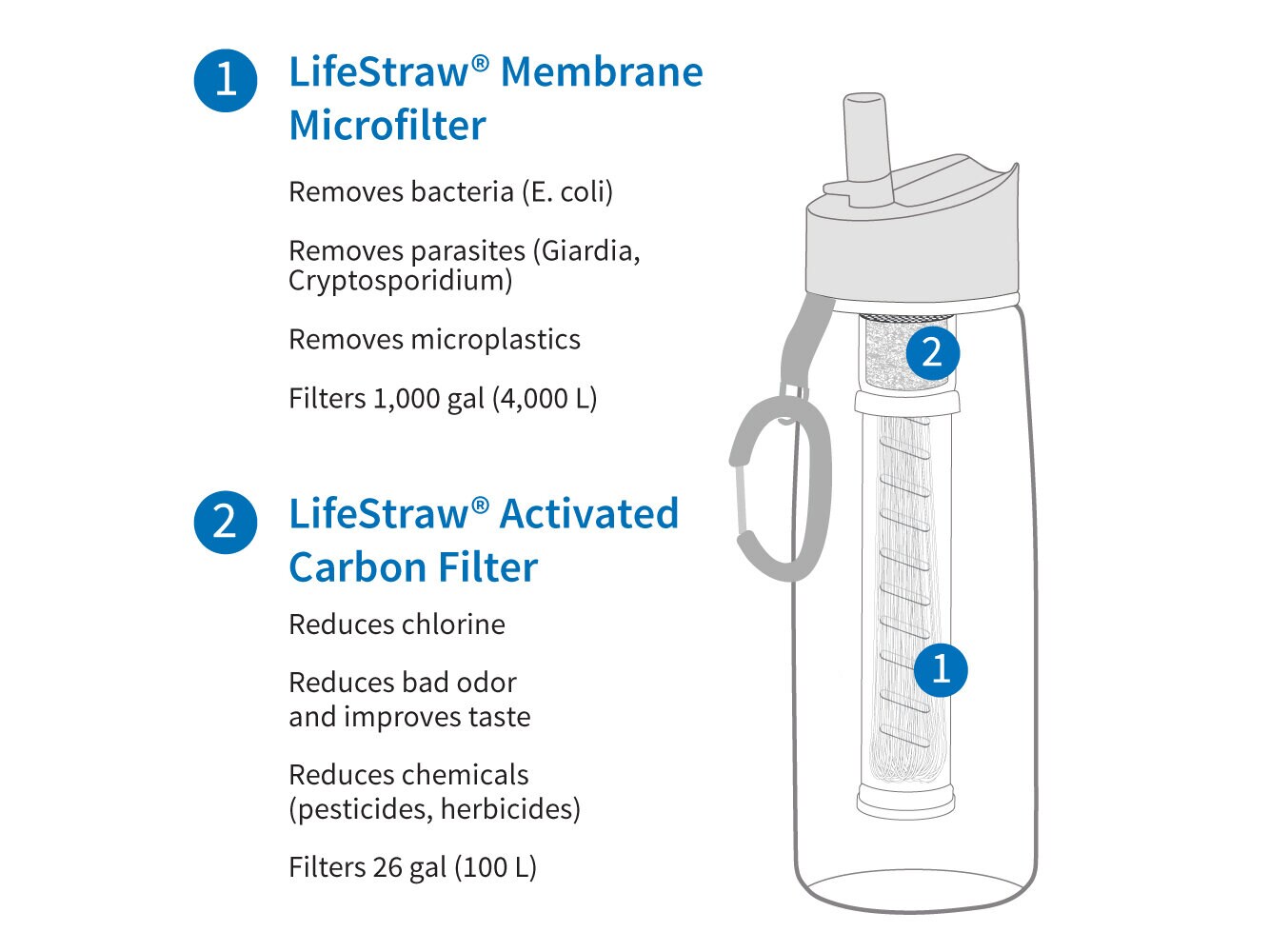 1 LifeStraw® Membrane Microfilter

Removes bacteria (E. coli)

Removes parasites (Giardia, Cryptosporidium)

Removes microplastics

Filters 1,000 gal (4,000 L)

2 LifeStraw® Activated Carbon Filter

Reduces chlorine

Reduces bad odor and improves taste

Reduces chemicals (pesticides, herbicides)

Filters 26 gal (100 L)

2

1